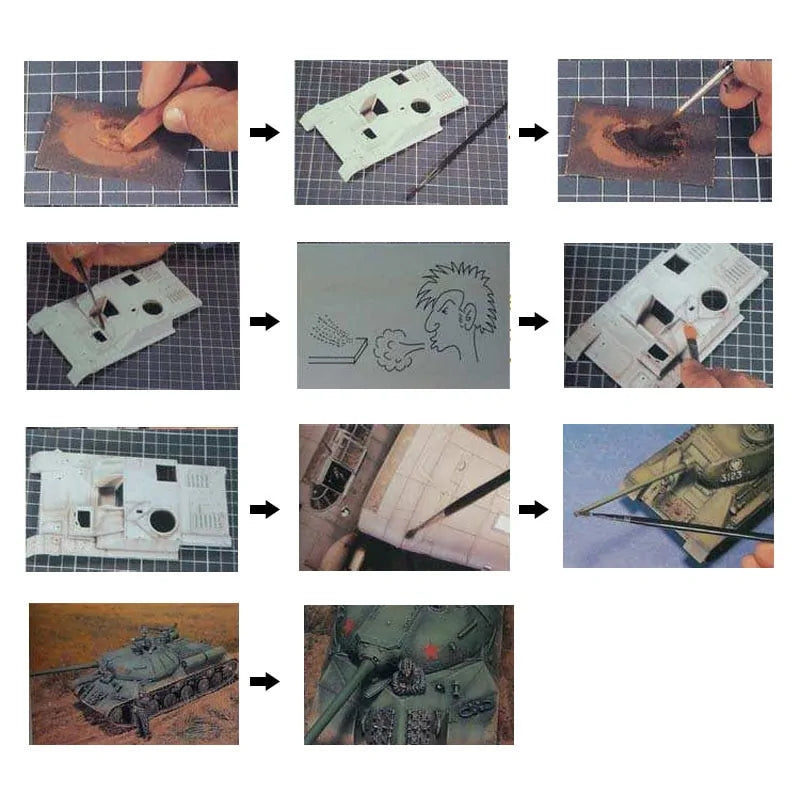 3123